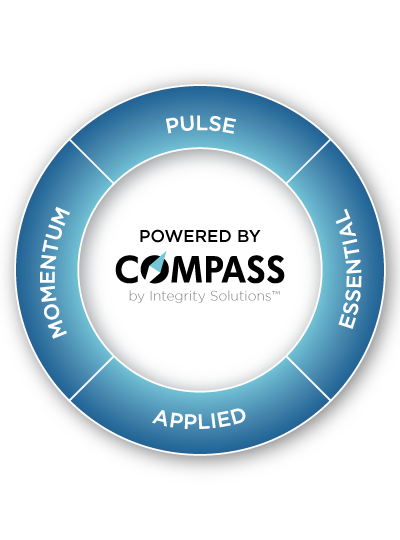 PULSE

ESSENTIAL

APPLIED

MOMENTUM

POWERED BY
COMPASS
by Integrity Solutions™